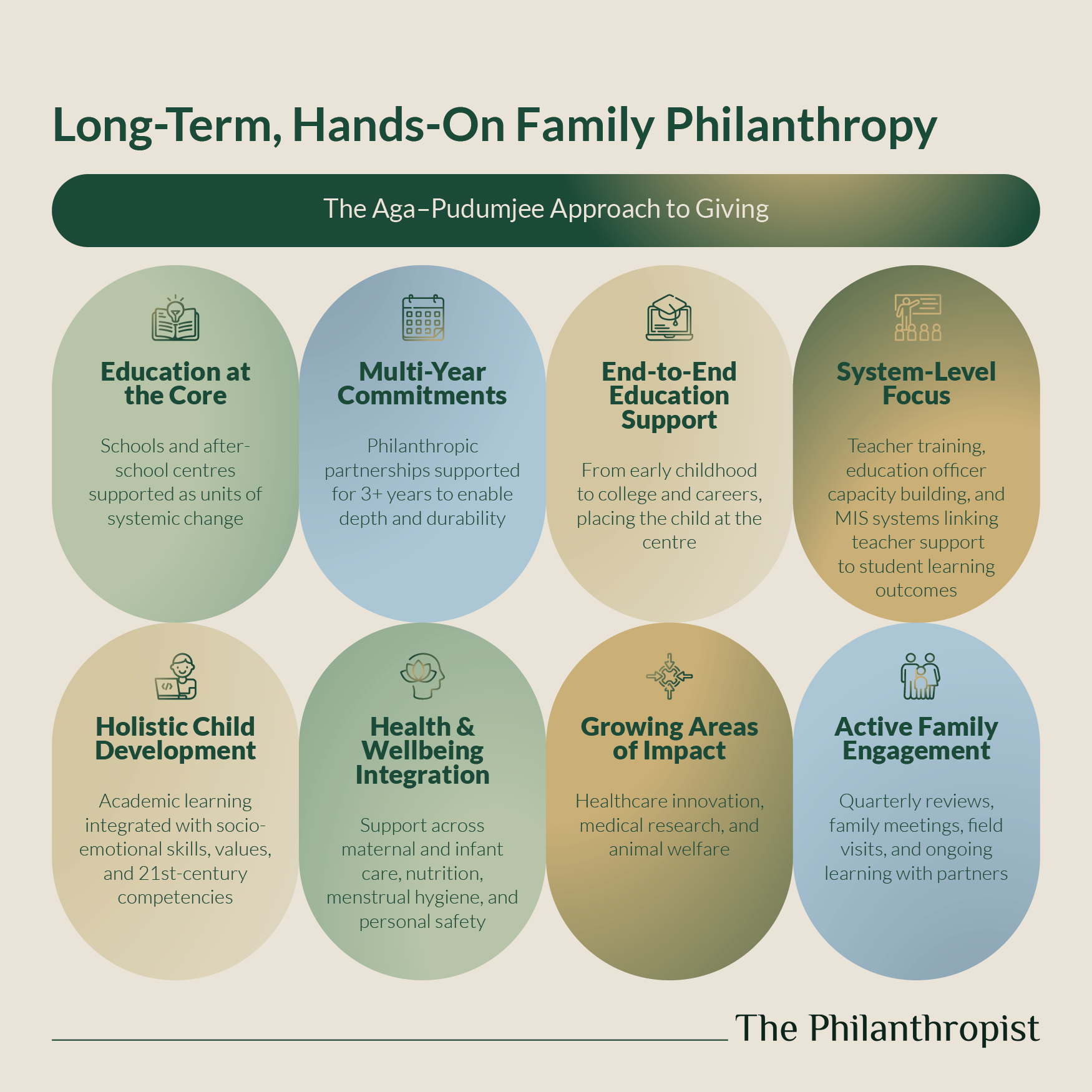 Long-Term, Hands-On Family Philanthropy

The Aga–Pudumjee Approach to Giving

Education at the Core

Schools and after-school centres supported as units of systemic change

Multi-Year Commitments

Philanthropic partnerships supported for 3+ years to enable depth and durability

End-to-End Education Support

From early childhood to college and careers, placing the child at the centre

System-Level Focus

Teacher training, education officer capacity building, and MIS systems linking teacher support to student learning outcomes

Holistic Child Development

Academic learning integrated with socio-emotional skills, values, and 21st-century competencies

Health & Wellbeing Integration

Support across maternal and infant care, nutrition, menstrual hygiene, and personal safety

Growing Areas of Impact

Healthcare innovation, medical research, and animal welfare

Active Family Engagement

Quarterly reviews, family meetings, field visits, and ongoing learning with partners

The Philanthropist