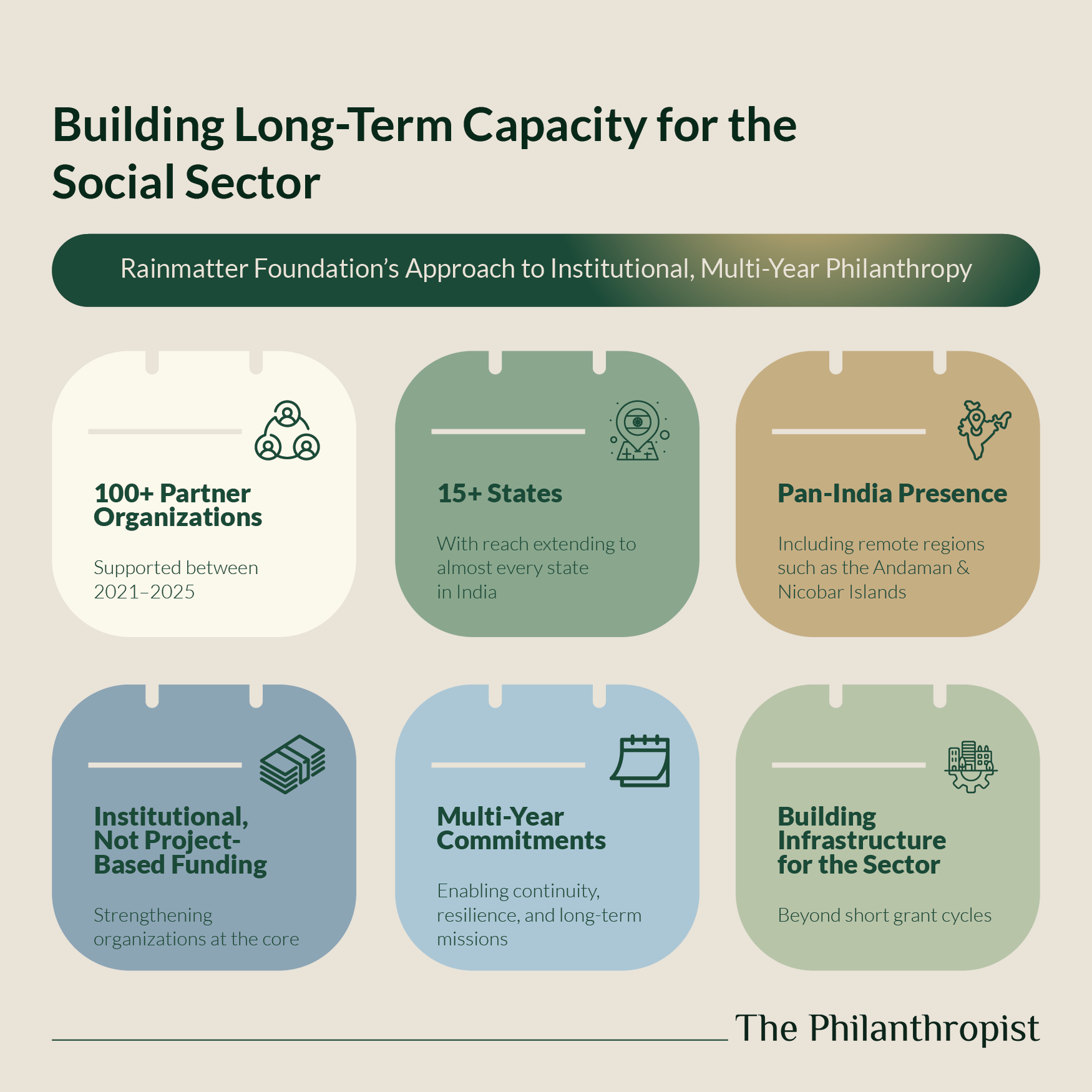 Building Long-Term Capacity for the Social Sector

Rainmatter Foundation's Approach to Institutional, Multi-Year Philanthropy

100+ Partner Organizations

Supported between 2021–2025

15+ States

With reach extending to almost every state in India

Pan-India Presence

Including remote regions such as the Andaman & Nicobar Islands

Institutional, Not Project-Based Funding

Strengthening organizations at the core

Multi-Year Commitments

Enabling continuity, resilience, and long-term missions

Building Infrastructure for the Sector

Beyond short grant cycles

The Philanthropist