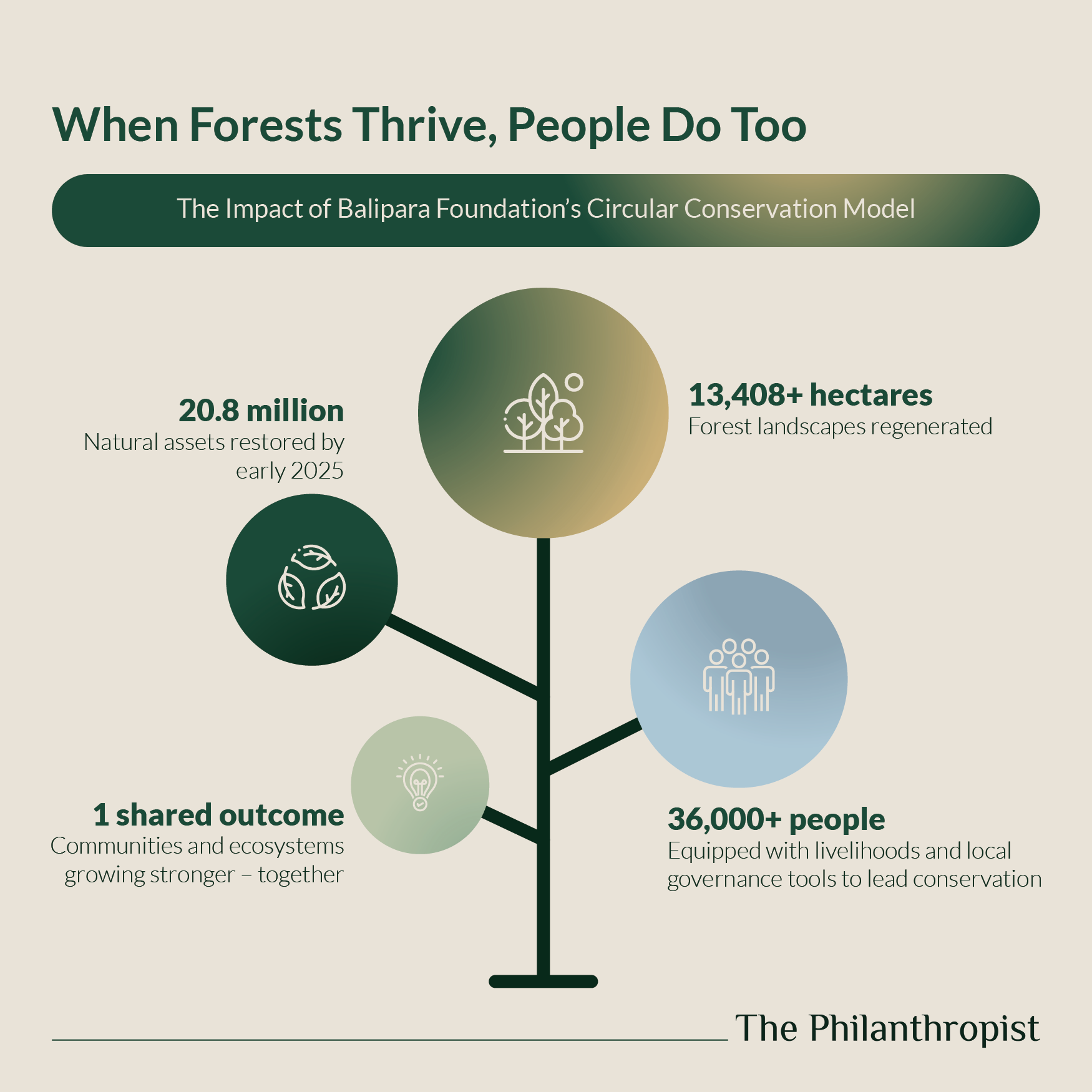 When Forests Thrive, People Do Too

The Impact of Balipara Foundation's Circular Conservation Model

20.8 million
Natural assets restored by early 2025

13,408+ hectares
Forest landscapes regenerated

1 shared outcome
Communities and ecosystems growing stronger – together

36,000+ people
Equipped with livelihoods and local governance tools to lead conservation

The Philanthropist